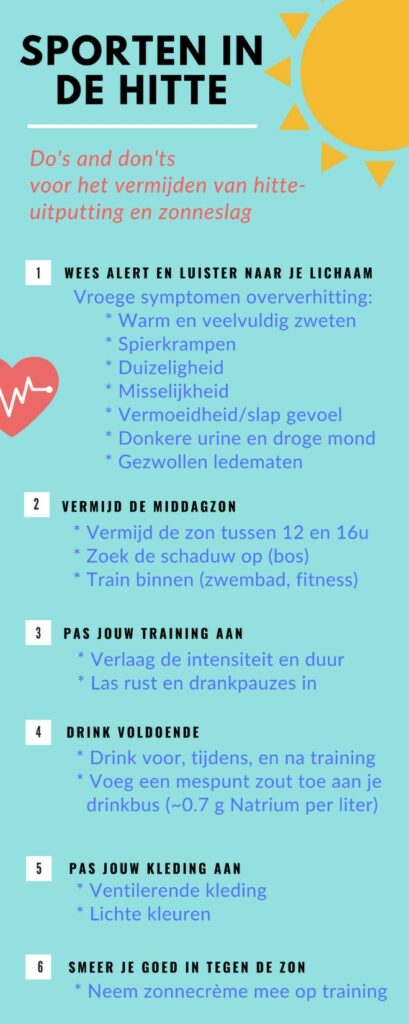 SPORTEN IN DE HITTE

Do's and don'ts voor het vermijden van hitte-uitputting en zonneslag

1 WEES ALERT EN LUISTER NAAR JE LICHAAM
Vroege symptomen oververhitting:
* Warm en veelvuldig zweten
* Spierkrampen
* Duizeligheid
* Misselijkheid
* Vermoeidheid/slap gevoel
* Donkere urine en droge mond
* Gezwollen ledematen

2 VERMIJD DE MIDDAGZON
* Vermijd de zon tussen 12 en 16u
* Zoek de schaduw op (bos)
* Train binnen (zwembad, fitness)

3 PAS JOUW TRAINING AAN
* Verlaag de intensiteit en duur
* Las rust en drankpauzes in

4 DRINK VOLDOENDE
* Drink voor, tijdens, en na training
* Voeg een mespunt zout toe aan je drinkbus (~0.7 g Natrium per liter)

5 PAS JOUW KLEDING AAN
* Ventilerende kleding
* Lichte kleuren

6 SMEER JE GOED IN TEGEN DE ZON
* Neem zonnecrème mee op training